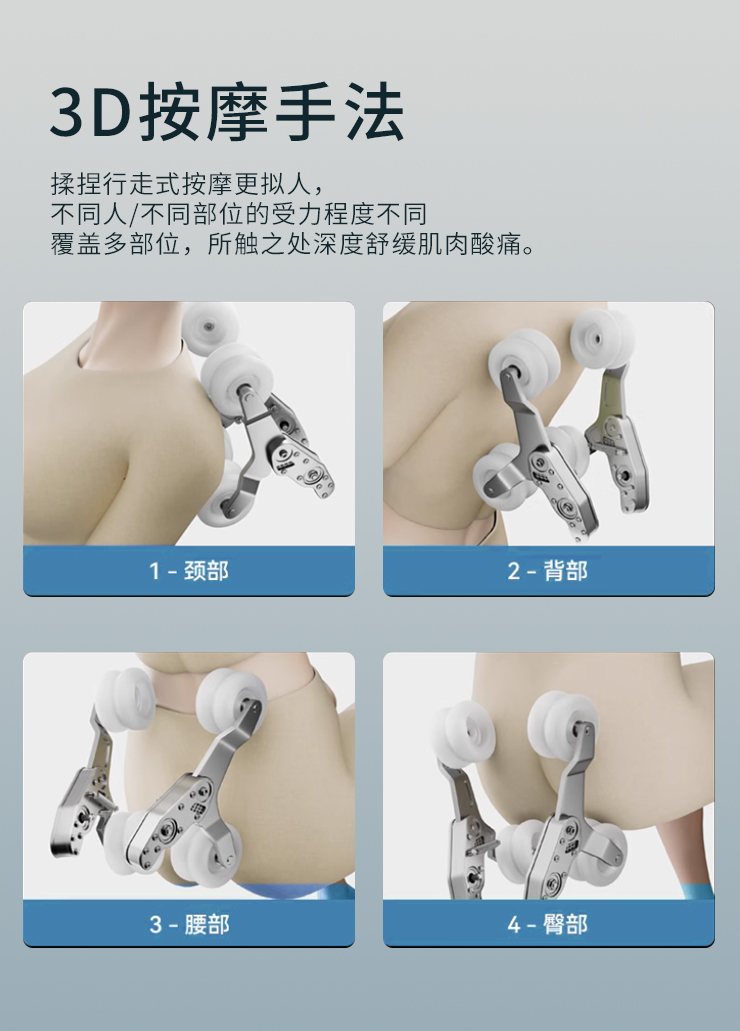 3D按摩手法

揉捏行走式按摩更拟人，
不同人/不同部位的受力程度不同
覆盖多部位，所触之处深度舒缓肌肉酸痛。

1 - 颈部

2 - 背部

3 - 腰部

4 - 臀部