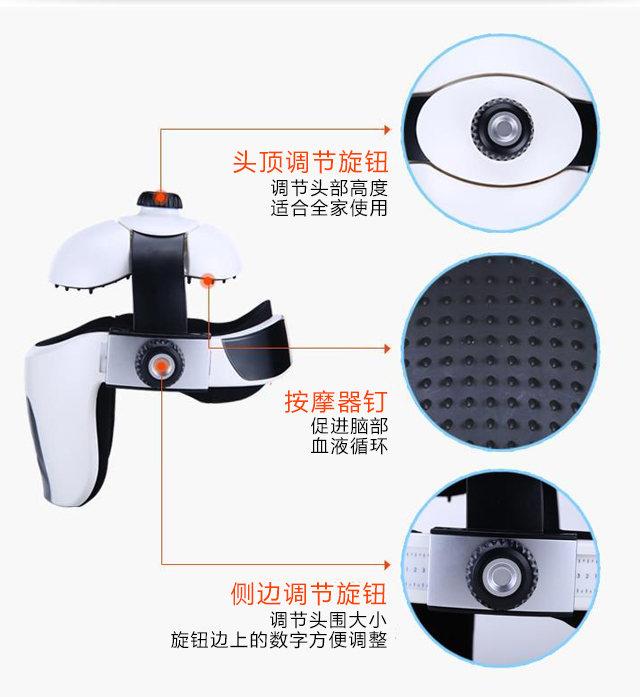 头顶调节旋钮
调节头部高度
适合全家使用

按摩器钉
促进脑部
血液循环

侧边调节旋钮
调节头围大小
旋钮边上的数字方便调整